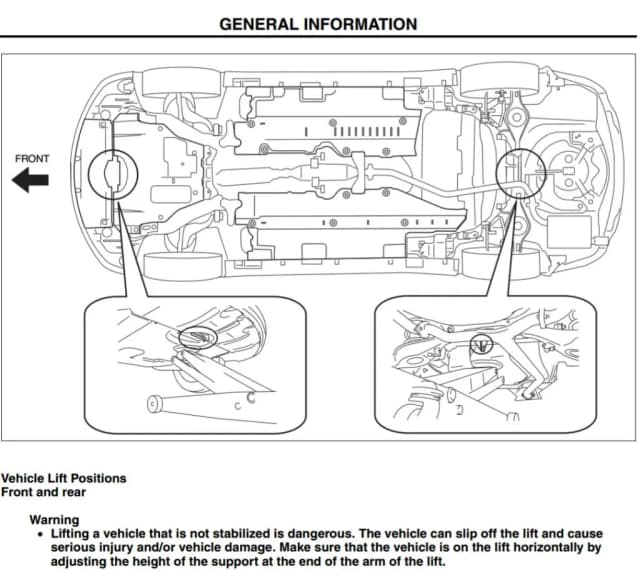 GENERAL INFORMATION

FRONT

Vehicle Lift Positions
Front and rear

Warning
• Lifting a vehicle that is not stabilized is dangerous. The vehicle can slip off the lift and cause serious injury and/or vehicle damage. Make sure that the vehicle is on the lift horizontally by adjusting the height of the support at the end of the arm of the lift.