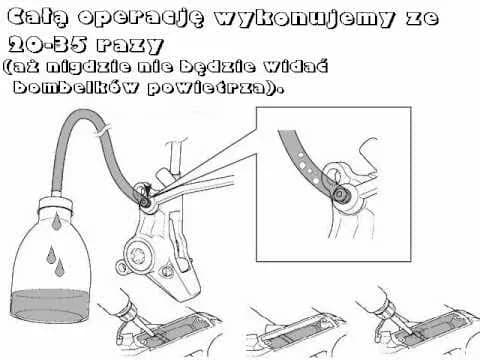 Całą operację wykonujemy ze 20-35 razy
(aż nigdzie nie będzie widać bombelków powietrza).